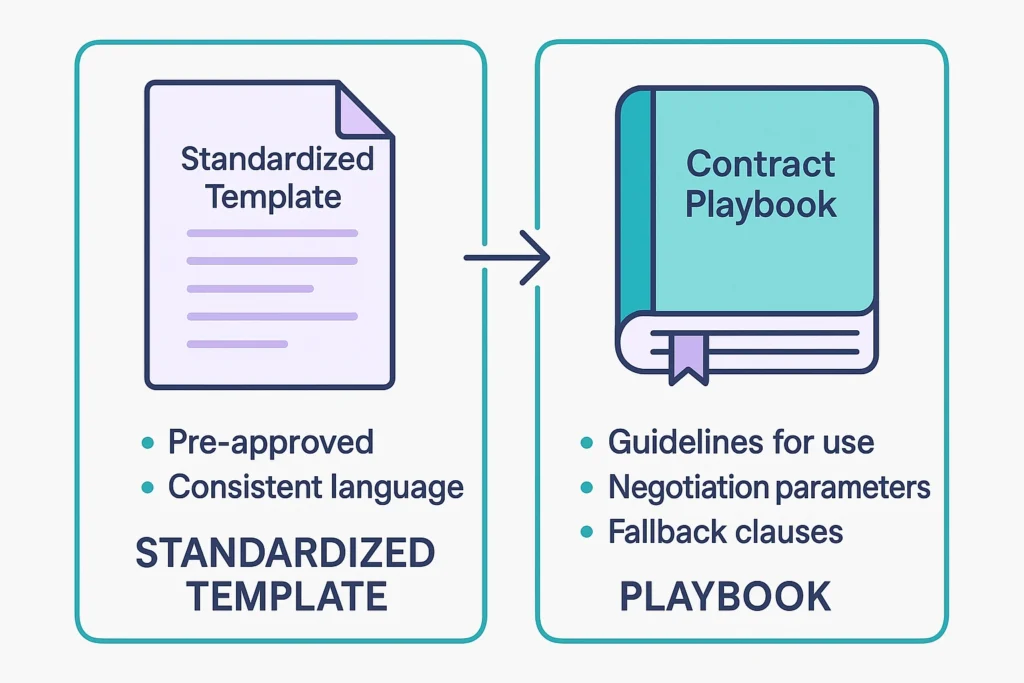 Standardized Template

• Pre-approved
• Consistent language

STANDARDIZED TEMPLATE

Contract Playbook

• Guidelines for use
• Negotiation parameters
• Fallback clauses

PLAYBOOK